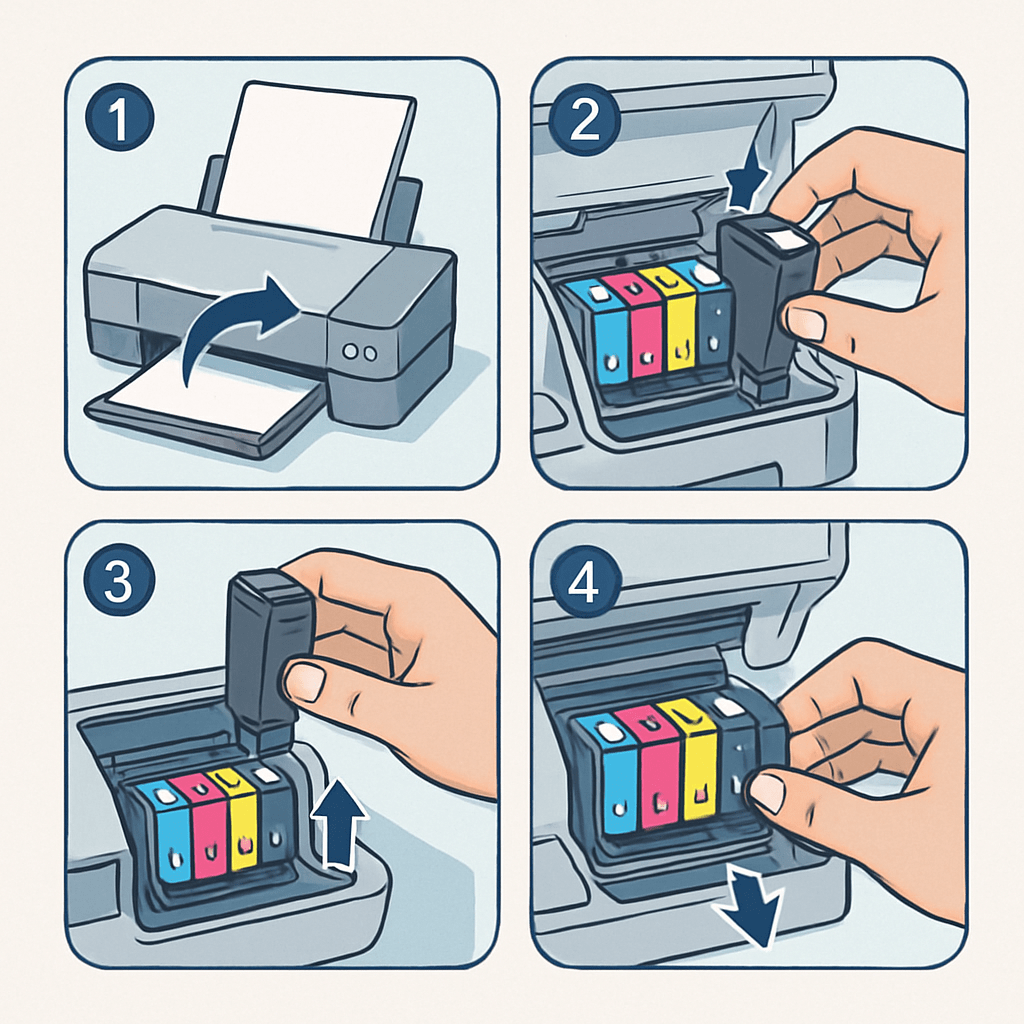 1

2

3

4