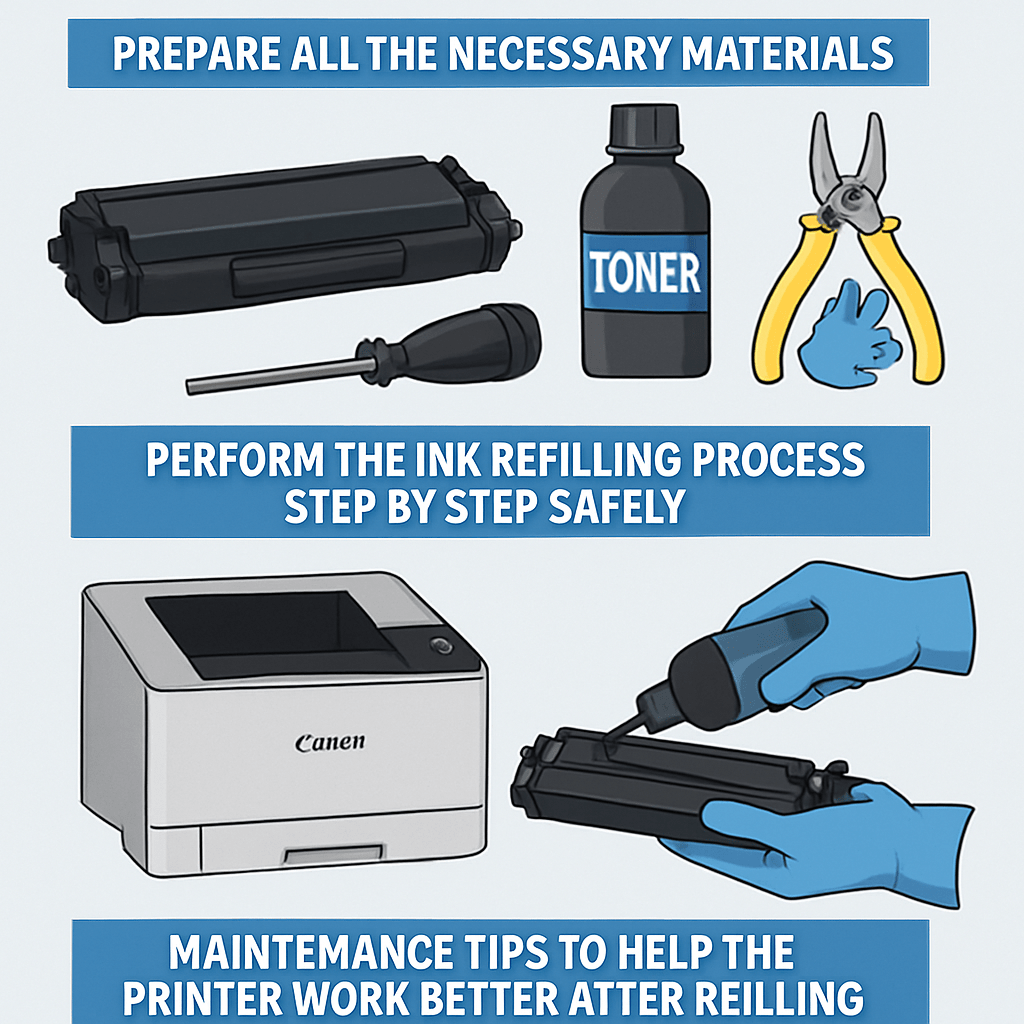 PREPARE ALL THE NECESSARY MATERIALS

TONER

PERFORM THE INK REFILLING PROCESS STEP BY STEP SAFELY

Canen

MAINTEMANCE TIPS TO HELP THE PRINTER WORK BETTER ATTER REILLING